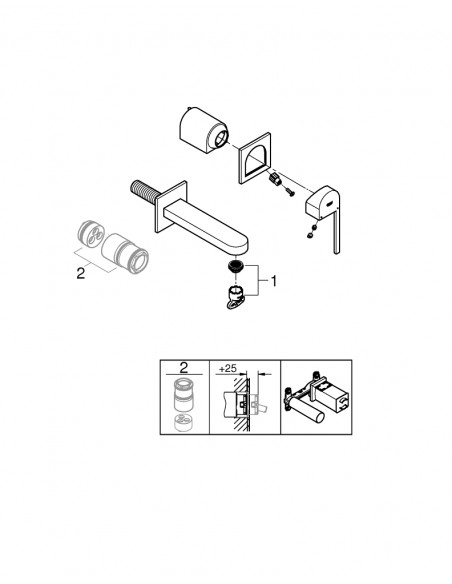 2

1

2

+25