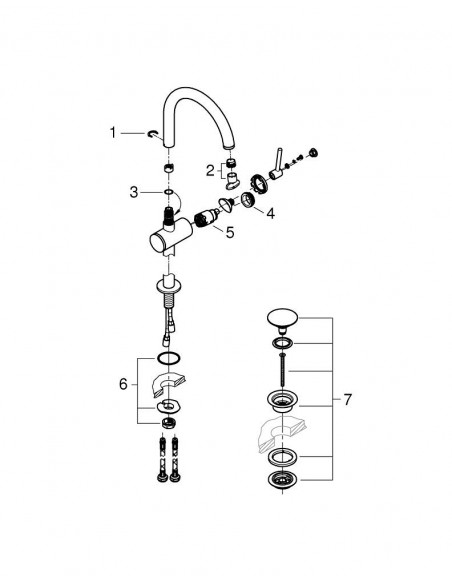 1
2
3
4
5
6
7